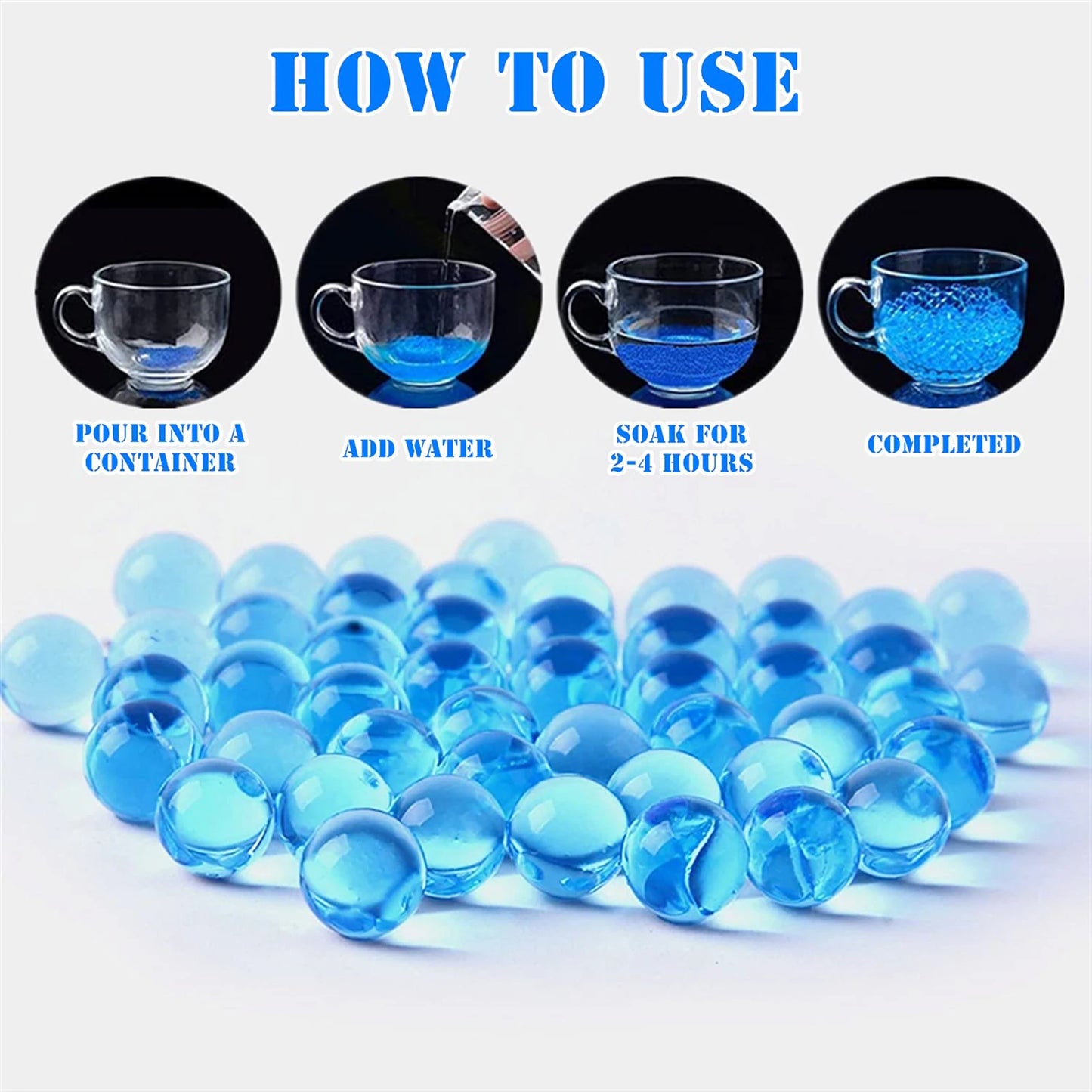 HOW TO USE

POUR INTO A CONTAINER

ADD WATER

SOAK FOR 2-4 HOURS

COMPLETED